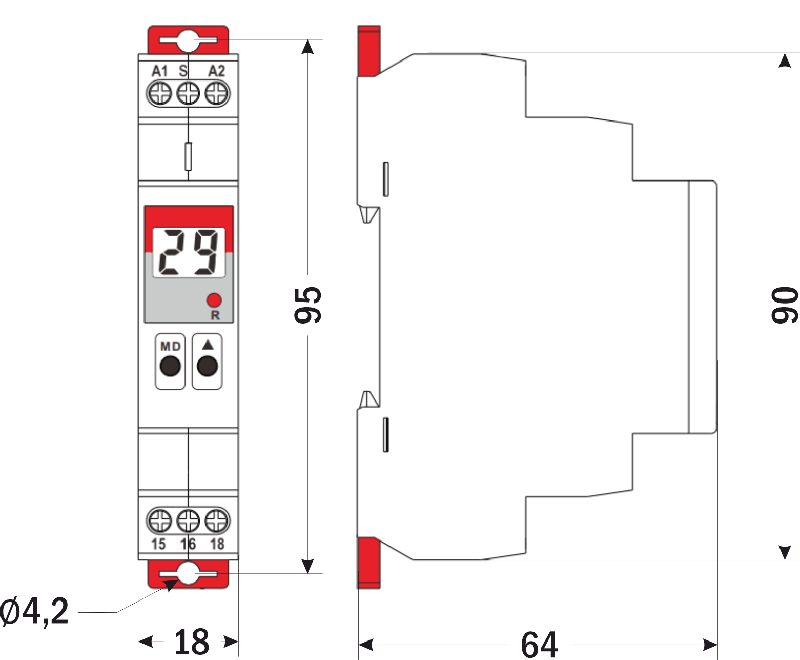 A1 S A2

29

R

MD ▲

15 16 18

95

90

Ø4,2

18

64